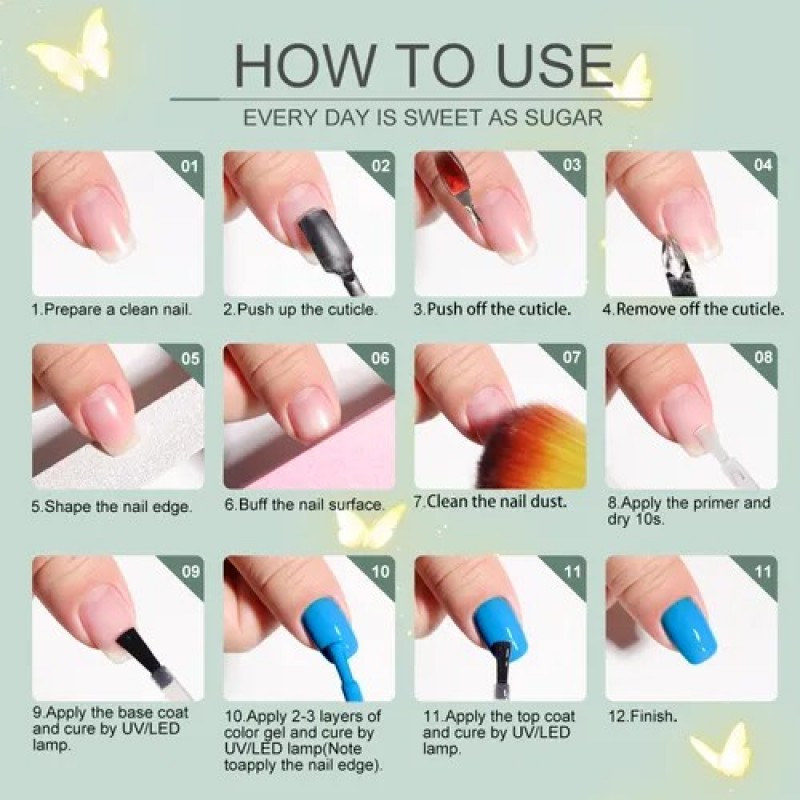 HOW TO USE
EVERY DAY IS SWEET AS SUGAR

01
1.Prepare a clean nail.

02
2.Push up the cuticle.

03
3.Push off the cuticle.

04
4.Remove off the cuticle.

05
5.Shape the nail edge.

06
6.Buff the nail surface.

07
7.Clean the nail dust.

08
8.Apply the primer and dry 10s.

09
9.Apply the base coat and cure by UV/LED lamp.

10
10.Apply 2-3 layers of color gel and cure by UV/LED lamp(Note toapply the nail edge).

11
11.Apply the top coat and cure by UV/LED lamp.

11
12.Finish.